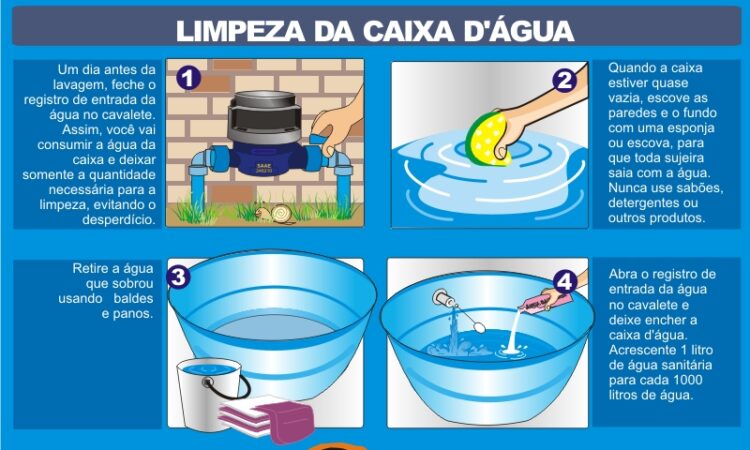 LIMPEZA DA CAIXA D'ÁGUA

Um dia antes da lavagem, feche o registro de entrada da água no cavalete. Assim, você vai consumir a água da caixa e deixar somente a quantidade necessária para a limpeza, evitando o desperdício.

1

SAAE

2

Quando a caixa estiver quase vazia, escove as paredes e o fundo com uma esponja ou escova, para que toda sujeira saia com a água. Nunca use sabões, detergentes ou outros produtos.

Retire a água que sobrou usando baldes e panos.

3

4

Abra o registro de entrada da água no cavalete e deixe encher a caixa d'água. Acrescente 1 litro de água sanitária para cada 1000 litros de água.